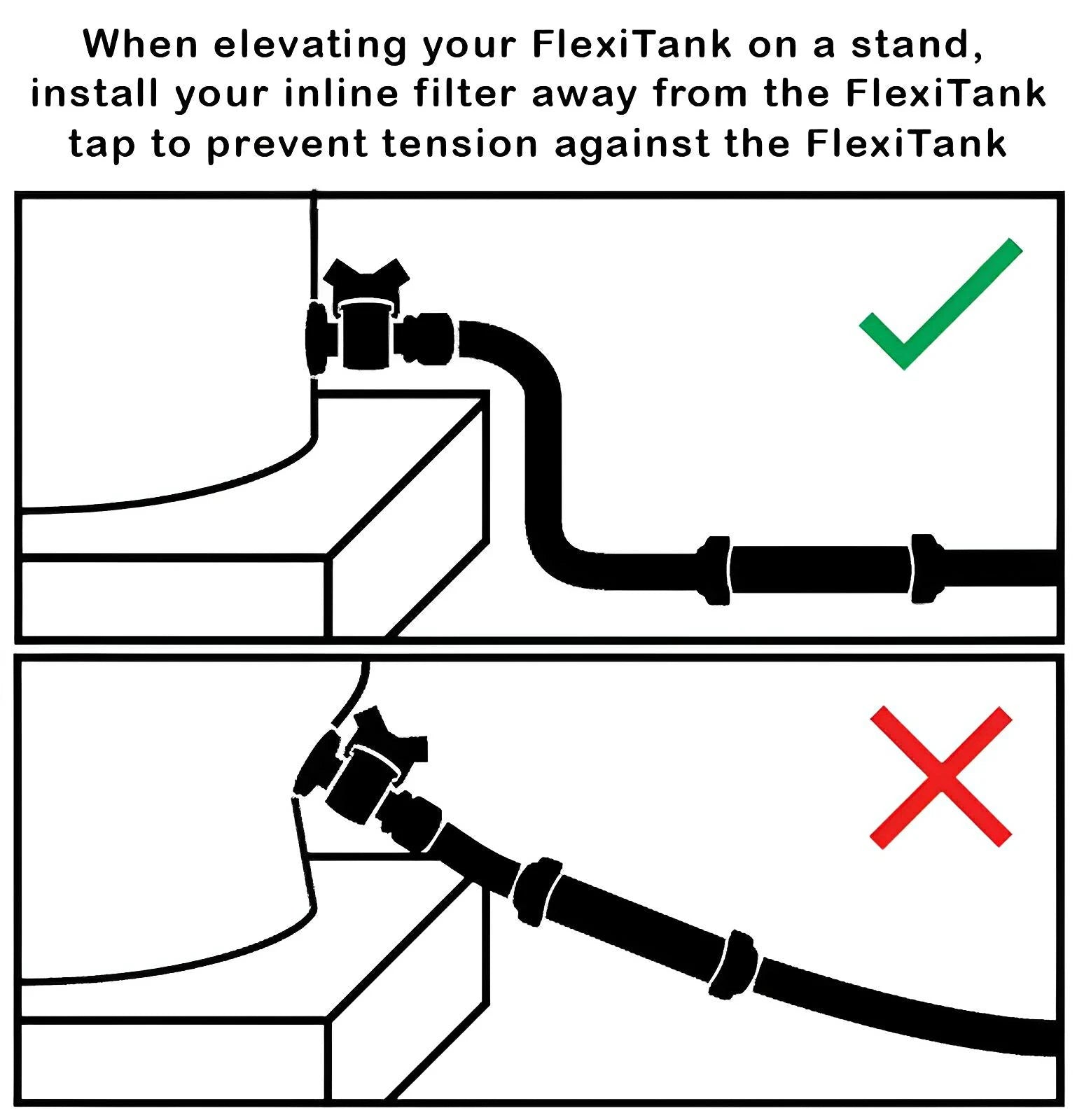 When elevating your FlexiTank on a stand, install your inline filter away from the FlexiTank tap to prevent tension against the FlexiTank